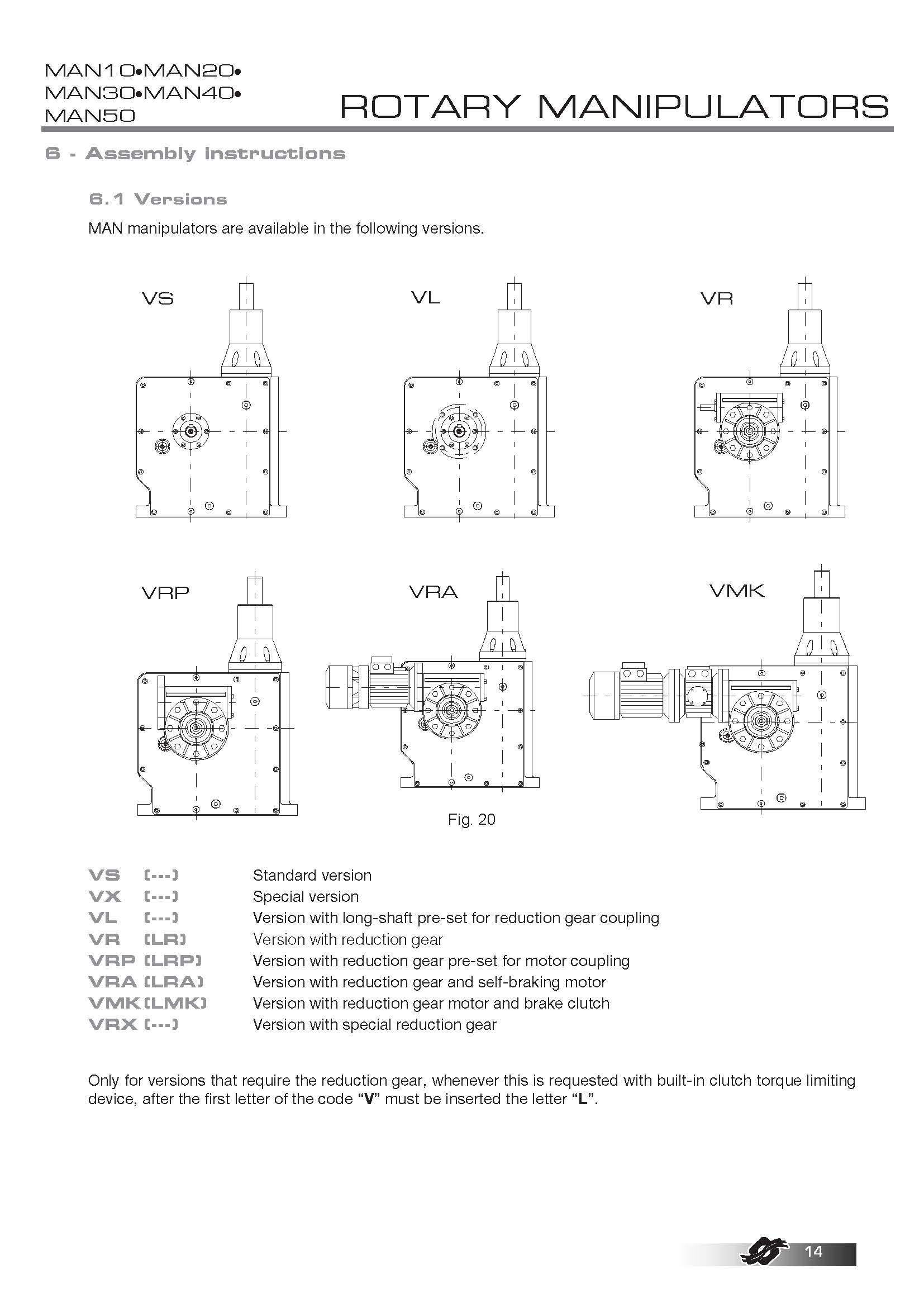 MAN10•MAN20•
MAN30•MAN40•
MAN50

ROTARY MANIPULATORS

6 - Assembly instructions

6.1 Versions

MAN manipulators are available in the following versions.

VS

VL

VR

VRP

VRA

VMK

Fig. 20

| | | |
|---|---|---|
| VS | (---) | Standard version |
| VX | (---) | Special version |
| VL | (---) | Version with long-shaft pre-set for reduction gear coupling |
| VR | (LR) | Version with reduction gear |
| VRP | (LRP) | Version with reduction gear pre-set for motor coupling |
| VRA | (LRA) | Version with reduction gear and self-braking motor |
| VMK | (LMK) | Version with reduction gear motor and brake clutch |
| VRX | (---) | Version with special reduction gear |

Only for versions that require the reduction gear, whenever this is requested with built-in clutch torque limiting device, after the first letter of the code “V” must be inserted the letter “L”.

14